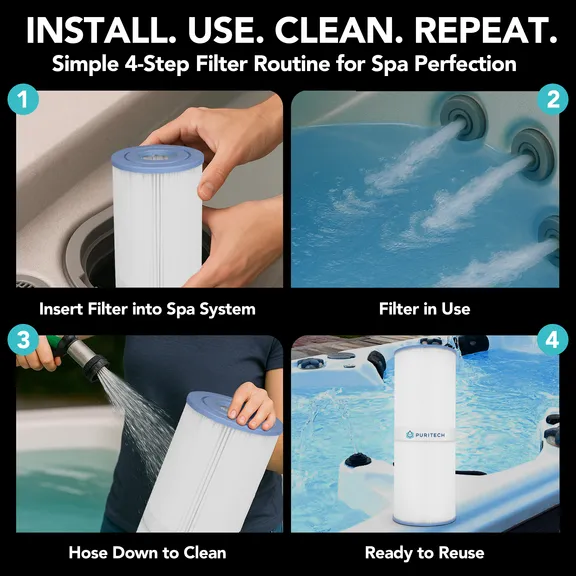 INSTALL. USE. CLEAN. REPEAT.

Simple 4-Step Filter Routine for Spa Perfection

1

Insert Filter into Spa System

2

Filter in Use

3

Hose Down to Clean

4

PURITECH

Ready to Reuse